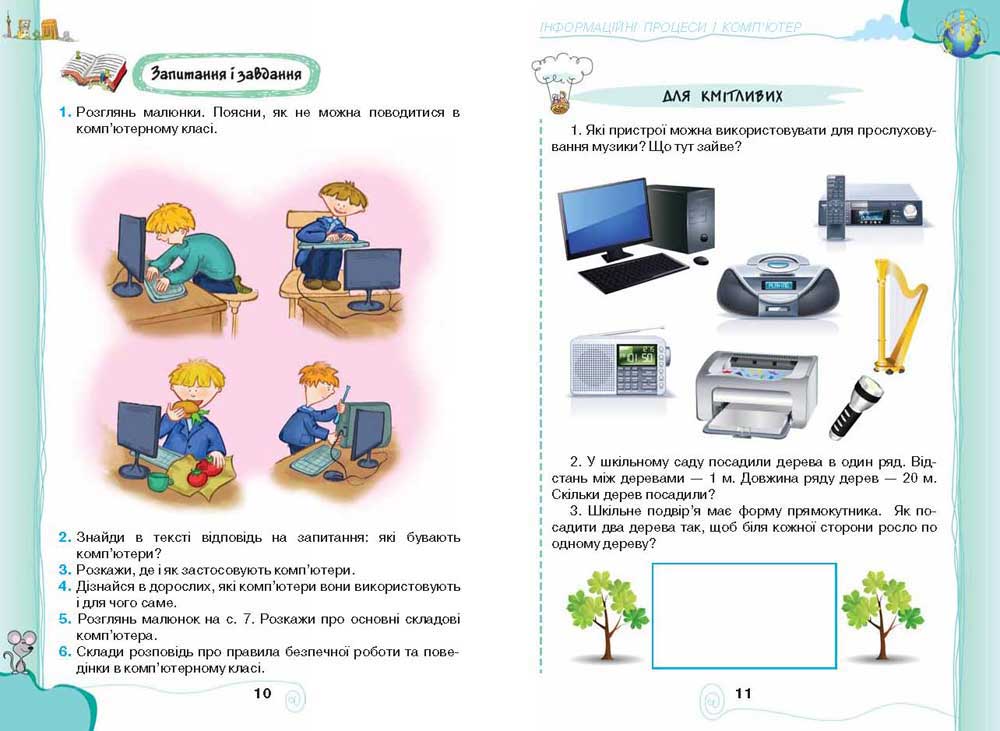 Запитання і завдання

1. Розглянь малюнки. Поясни, як не можна поводитися в комп'ютерному класі.

2. Знайди в тексті відповідь на запитання: які бувають комп'ютери?
3. Розкажи, де і як застосовують комп'ютери.
4. Дізнайся в дорослих, які комп'ютери вони використовують і для чого саме.
5. Розглянь малюнок на с. 7. Розкажи про основні складові комп'ютера.
6. Склади розповідь про правила безпечної роботи та поведінки в комп'ютерному класі.

10

ІНФОРМАЦІЙНІ ПРОЦЕСИ І КОМП'ЮТЕР

ДЛЯ КМІТЛИВИХ

1. Які пристрої можна використовувати для прослуховування музики? Що тут зайве?

2. У шкільному саду посадили дерева в один ряд. Відстань між деревами — 1 м. Довжина ряду дерев — 20 м. Скільки дерев посадили?
3. Шкільне подвір'я має форму прямокутника. Як посадити два дерева так, щоб біля кожної сторони росло по одному дереву?

11